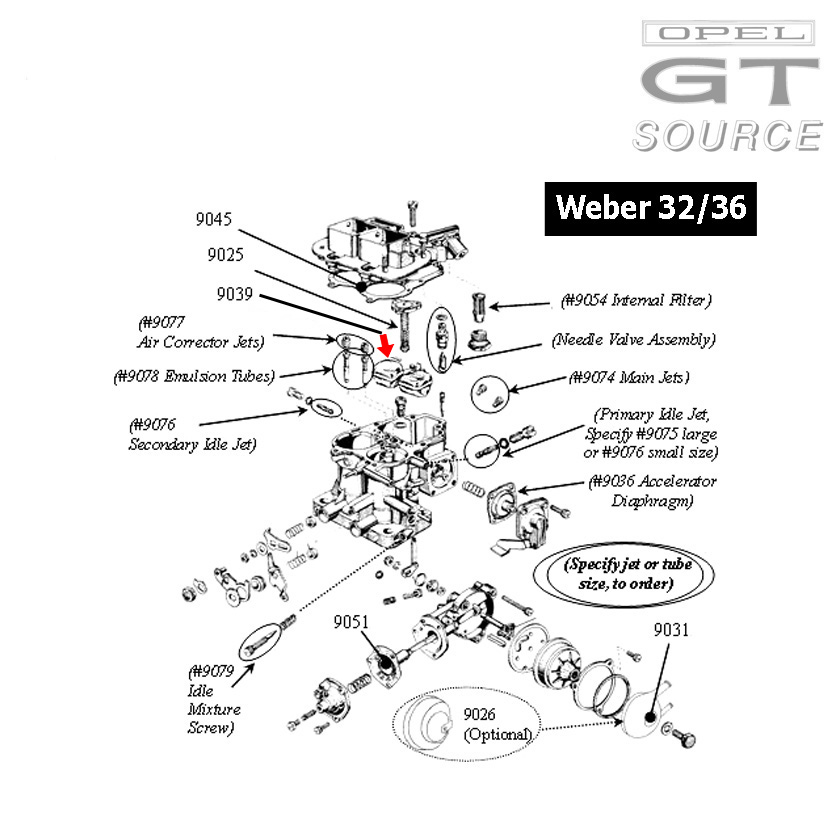 OPEL GT SOURCE

Weber 32/36

9045

9025

9039

(#9077 Air Corrector Jets)

(#9078 Emulsion Tubes)

(#9076 Secondary Idle Jet)

(#9054 Internal Filter)

(Needle Valve Assembly)

(#9074 Main Jets)

(Primary Idle Jet, Specify #9075 large or #9076 small size)

(#9036 Accelerator Diaphragm)

(Specify jet or tube size, to order)

9051

9031

(#9079 Idle Mixture Screw)

9026 (Optional)